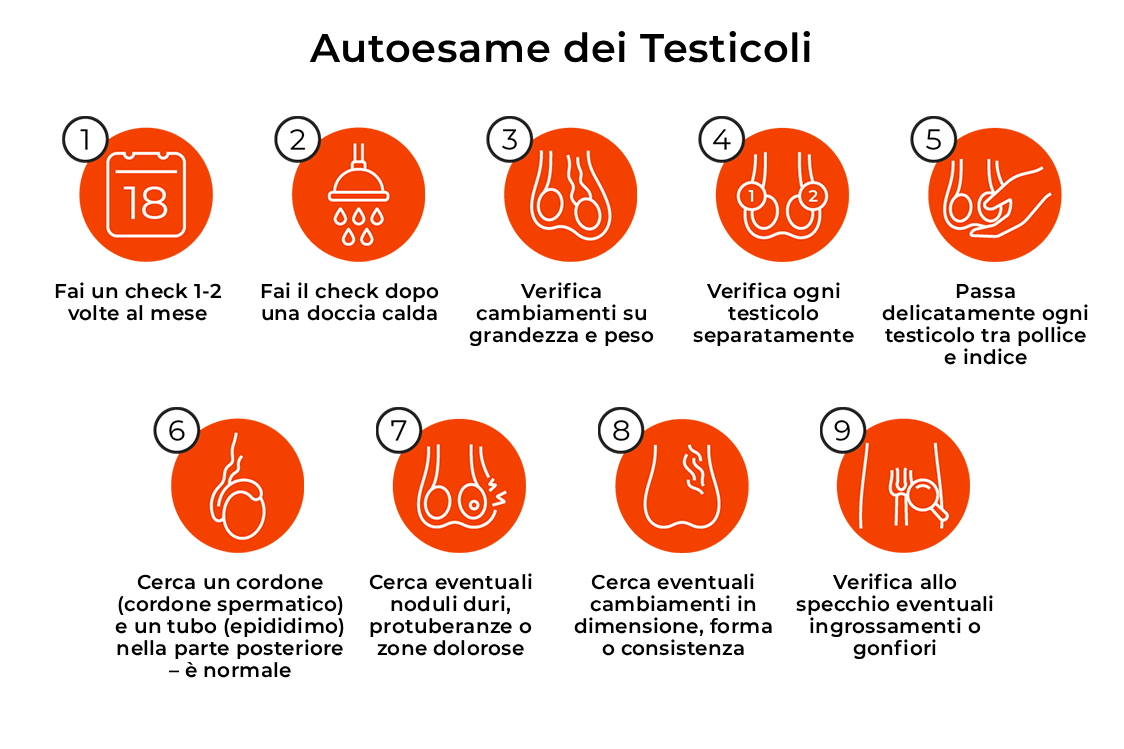 Autoesame dei Testicoli

1
18
Fai un check 1-2 volte al mese

2
Fai il check dopo una doccia calda

3
Verifica cambiamenti su grandezza e peso

4
1 2
Verifica ogni testicolo separatamente

5
Passa delicatamente ogni testicolo tra pollice e indice

6
Cerca un cordone (cordone spermatico) e un tubo (epididimo) nella parte posteriore – è normale

7
Cerca eventuali noduli duri, protuberanze o zone dolorose

8
Cerca eventuali cambiamenti in dimensione, forma o consistenza

9
Verifica allo specchio eventuali ingrossamenti o gonfiori